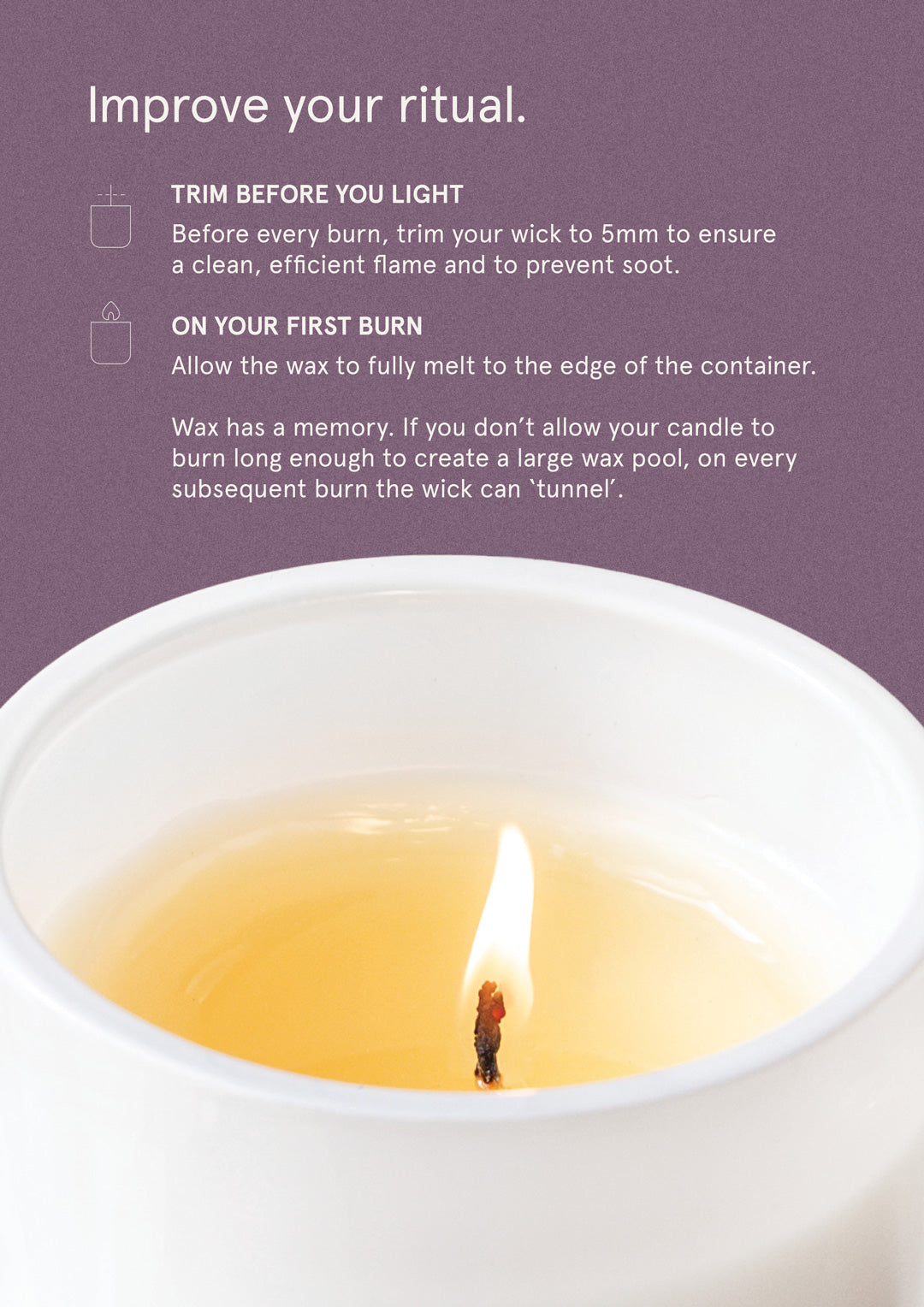 Improve your ritual.

TRIM BEFORE YOU LIGHT

Before every burn, trim your wick to 5mm to ensure a clean, efficient flame and to prevent soot.

ON YOUR FIRST BURN

Allow the wax to fully melt to the edge of the container.

Wax has a memory. If you don't allow your candle to burn long enough to create a large wax pool, on every subsequent burn the wick can `tunnel'.