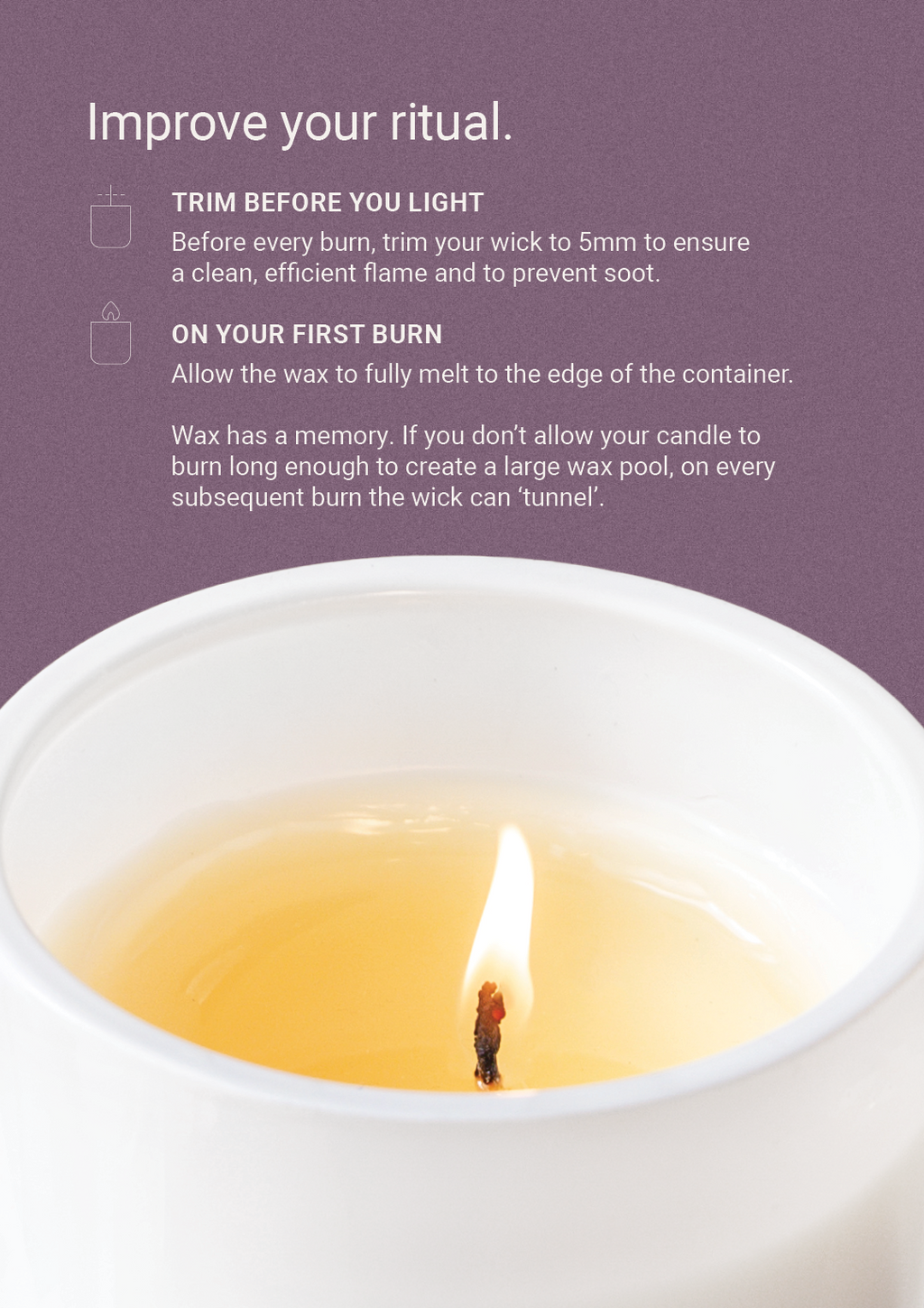 Improve your ritual.

TRIM BEFORE YOU LIGHT
Before every burn, trim your wick to 5mm to ensure a clean, efficient flame and to prevent soot.

ON YOUR FIRST BURN
Allow the wax to fully melt to the edge of the container.

Wax has a memory. If you don’t allow your candle to burn long enough to create a large wax pool, on every subsequent burn the wick can ‘tunnel’.