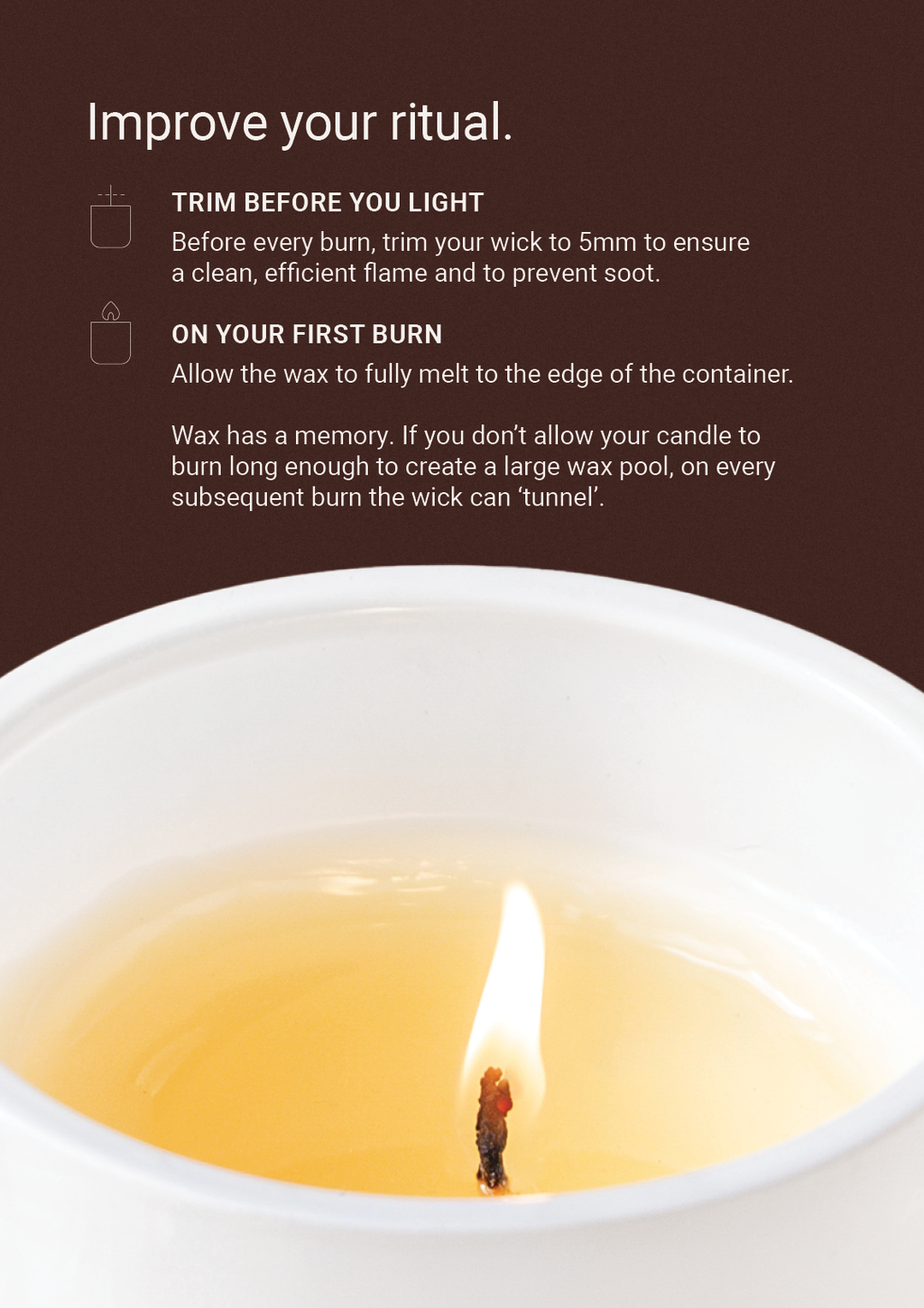 Improve your ritual.

TRIM BEFORE YOU LIGHT

Before every burn, trim your wick to 5mm to ensure a clean, efficient flame and to prevent soot.

ON YOUR FIRST BURN

Allow the wax to fully melt to the edge of the container.

Wax has a memory. If you don’t allow your candle to burn long enough to create a large wax pool, on every subsequent burn the wick can ‘tunnel’.