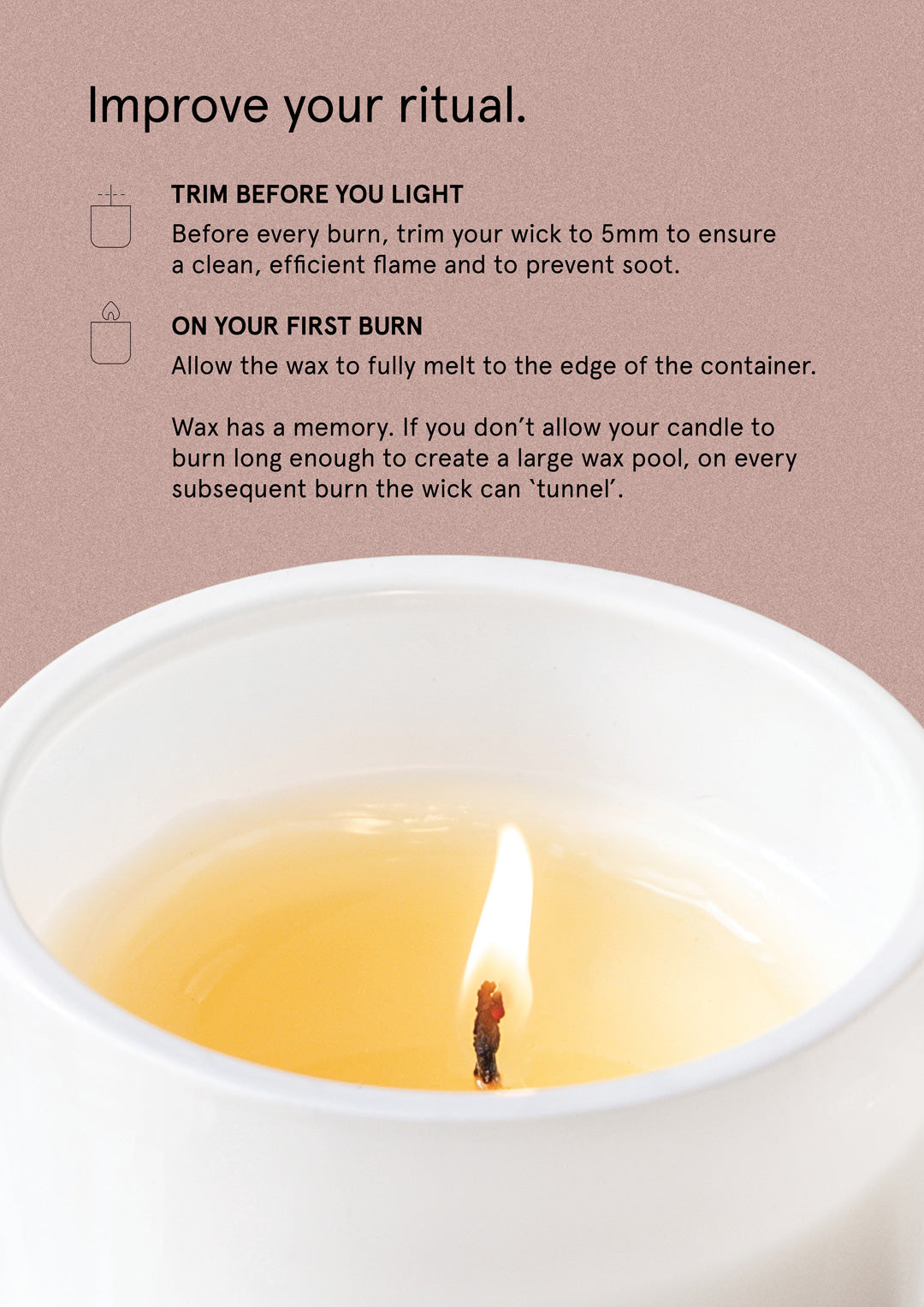 Improve your ritual.

TRIM BEFORE YOU LIGHT

Before every burn, trim your wick to 5mm to ensure a clean, efficient flame and to prevent soot.

ON YOUR FIRST BURN

Allow the wax to fully melt to the edge of the container.

Wax has a memory. If you don't allow your candle to burn long enough to create a large wax pool, on every subsequent burn the wick can 'tunnel'.