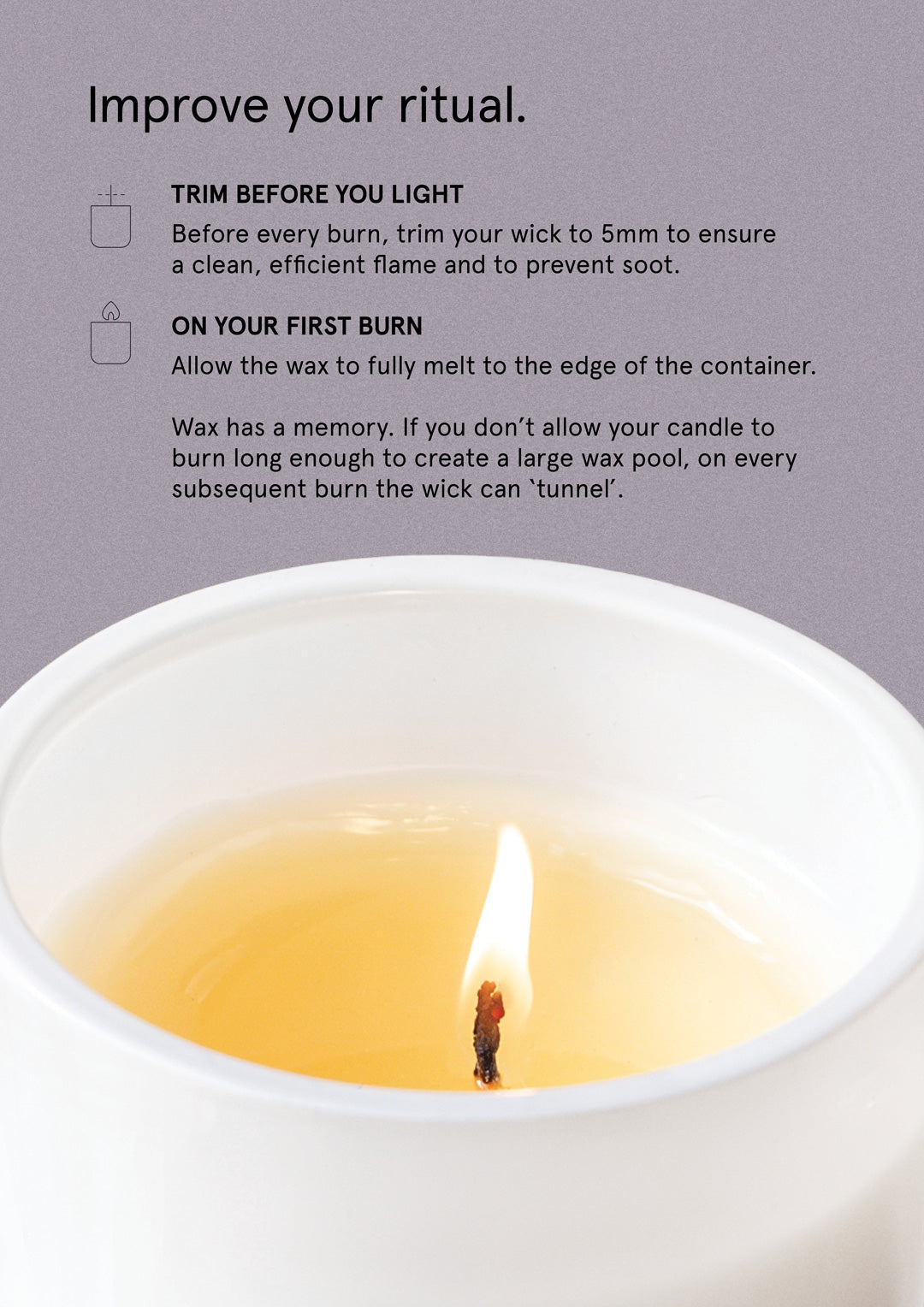 Improve your ritual.

TRIM BEFORE YOU LIGHT
Before every burn, trim your wick to 5mm to ensure a clean, efficient flame and to prevent soot.

ON YOUR FIRST BURN
Allow the wax to fully melt to the edge of the container.

Wax has a memory. If you don't allow your candle to burn long enough to create a large wax pool, on every subsequent burn the wick can 'tunnel'.