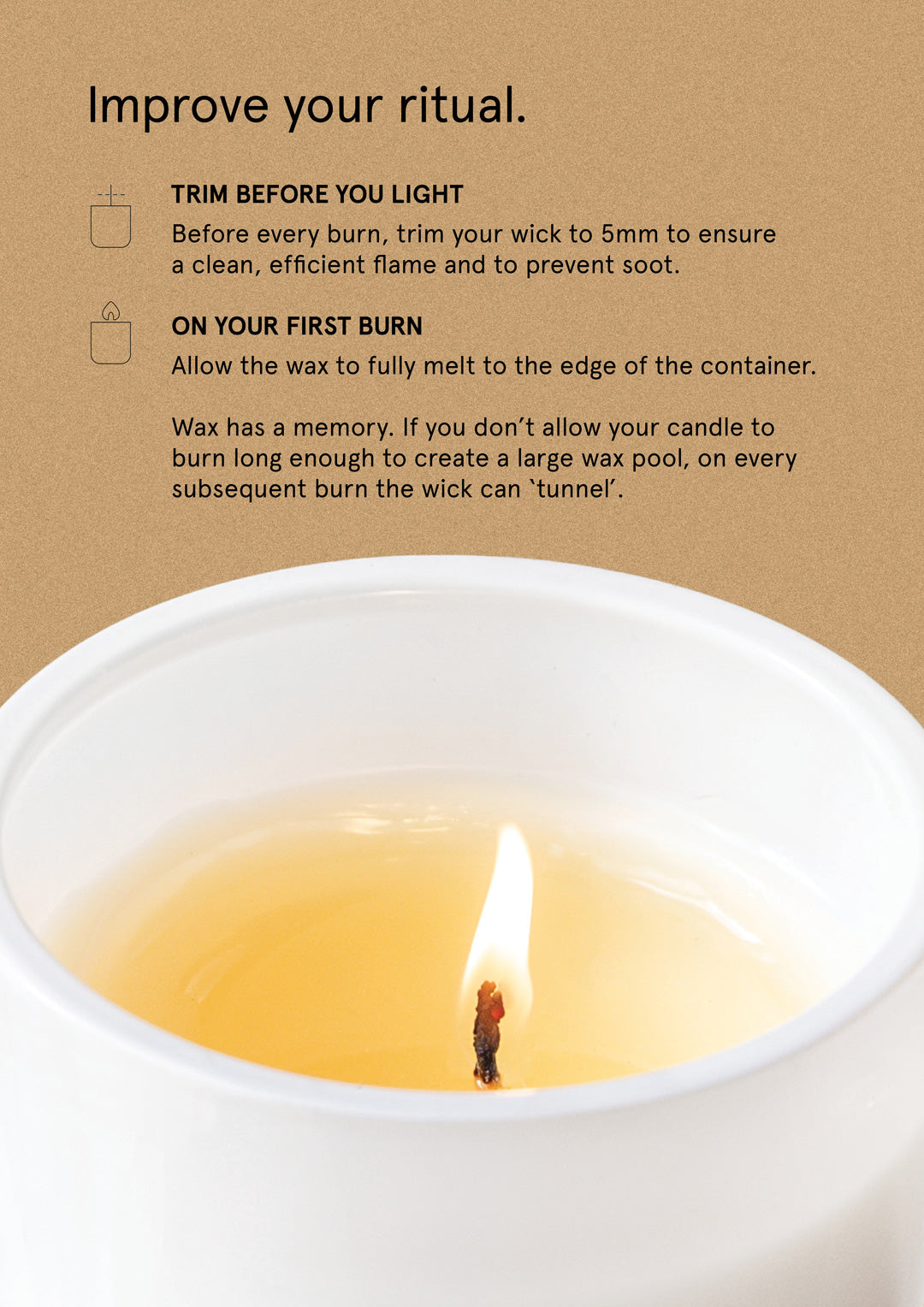 Improve your ritual.

TRIM BEFORE YOU LIGHT
Before every burn, trim your wick to 5mm to ensure a clean, efficient flame and to prevent soot.

ON YOUR FIRST BURN
Allow the wax to fully melt to the edge of the container.

Wax has a memory. If you don't allow your candle to burn long enough to create a large wax pool, on every subsequent burn the wick can 'tunnel'.