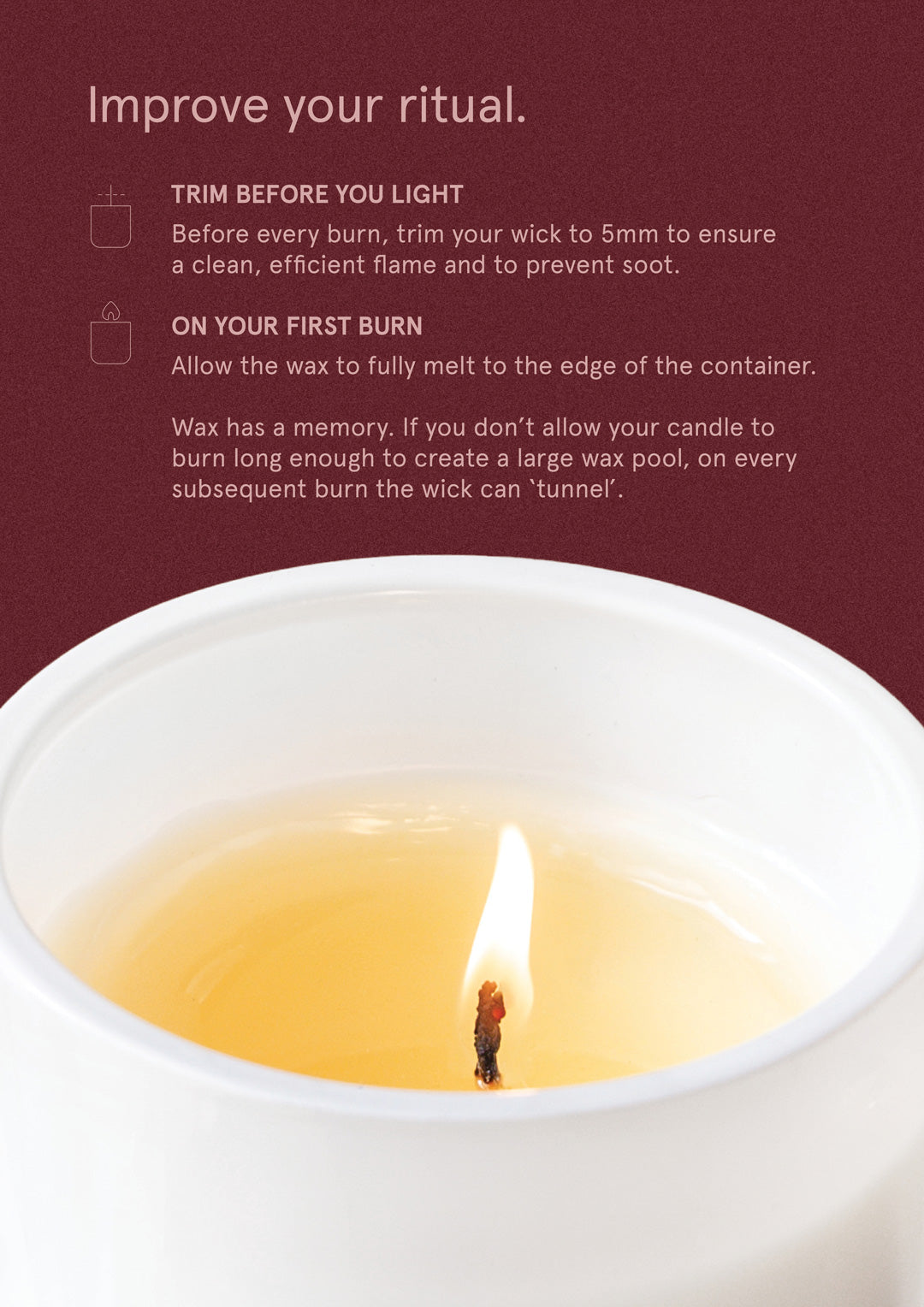 Improve your ritual.

TRIM BEFORE YOU LIGHT
Before every burn, trim your wick to 5mm to ensure a clean, efficient flame and to prevent soot.

ON YOUR FIRST BURN
Allow the wax to fully melt to the edge of the container.

Wax has a memory. If you don't allow your candle to burn long enough to create a large wax pool, on every subsequent burn the wick can `tunnel'.