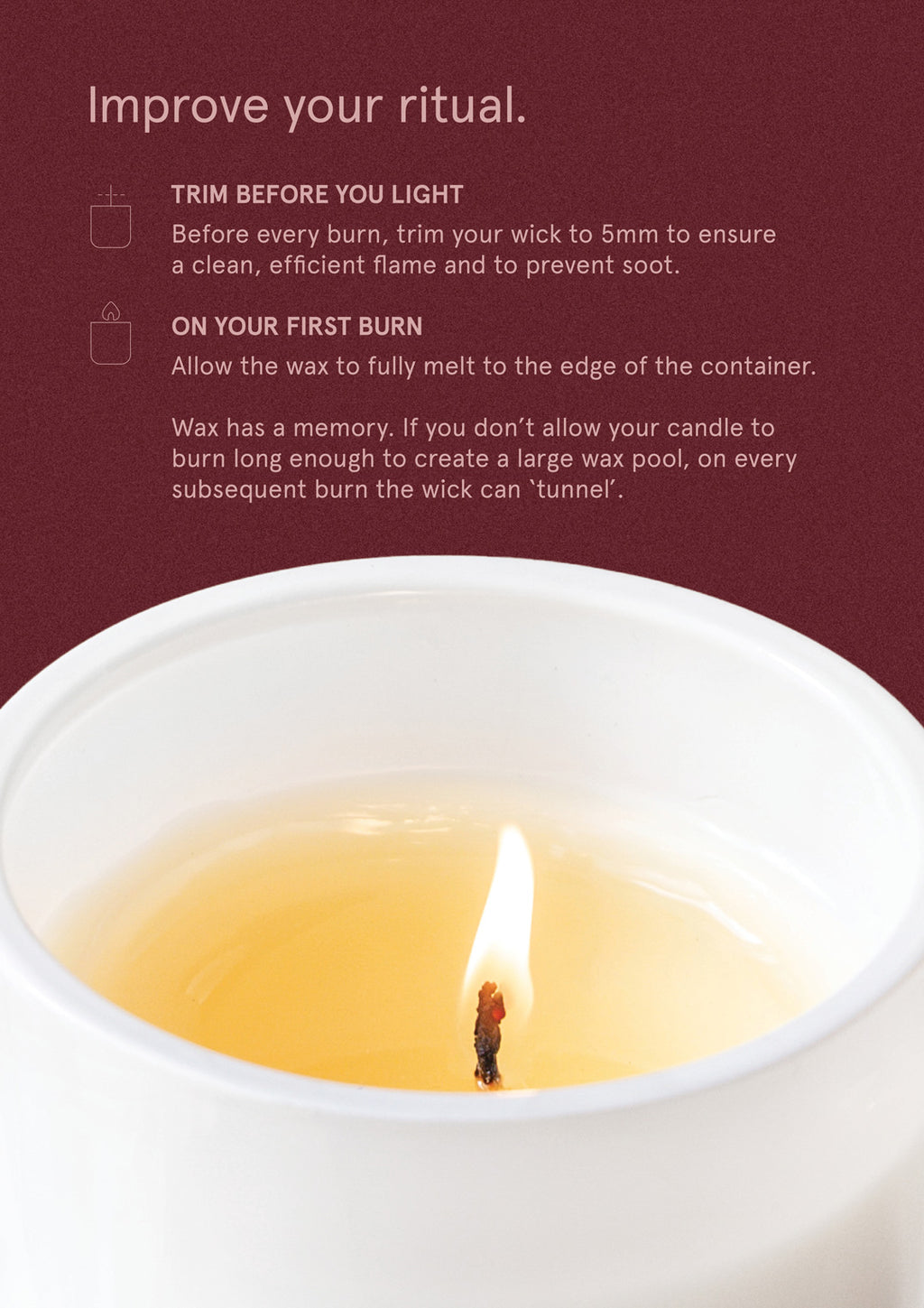 Improve your ritual.

TRIM BEFORE YOU LIGHT

Before every burn, trim your wick to 5mm to ensure a clean, efficient flame and to prevent soot.

ON YOUR FIRST BURN

Allow the wax to fully melt to the edge of the container.

Wax has a memory. If you don't allow your candle to burn long enough to create a large wax pool, on every subsequent burn the wick can 'tunnel'.